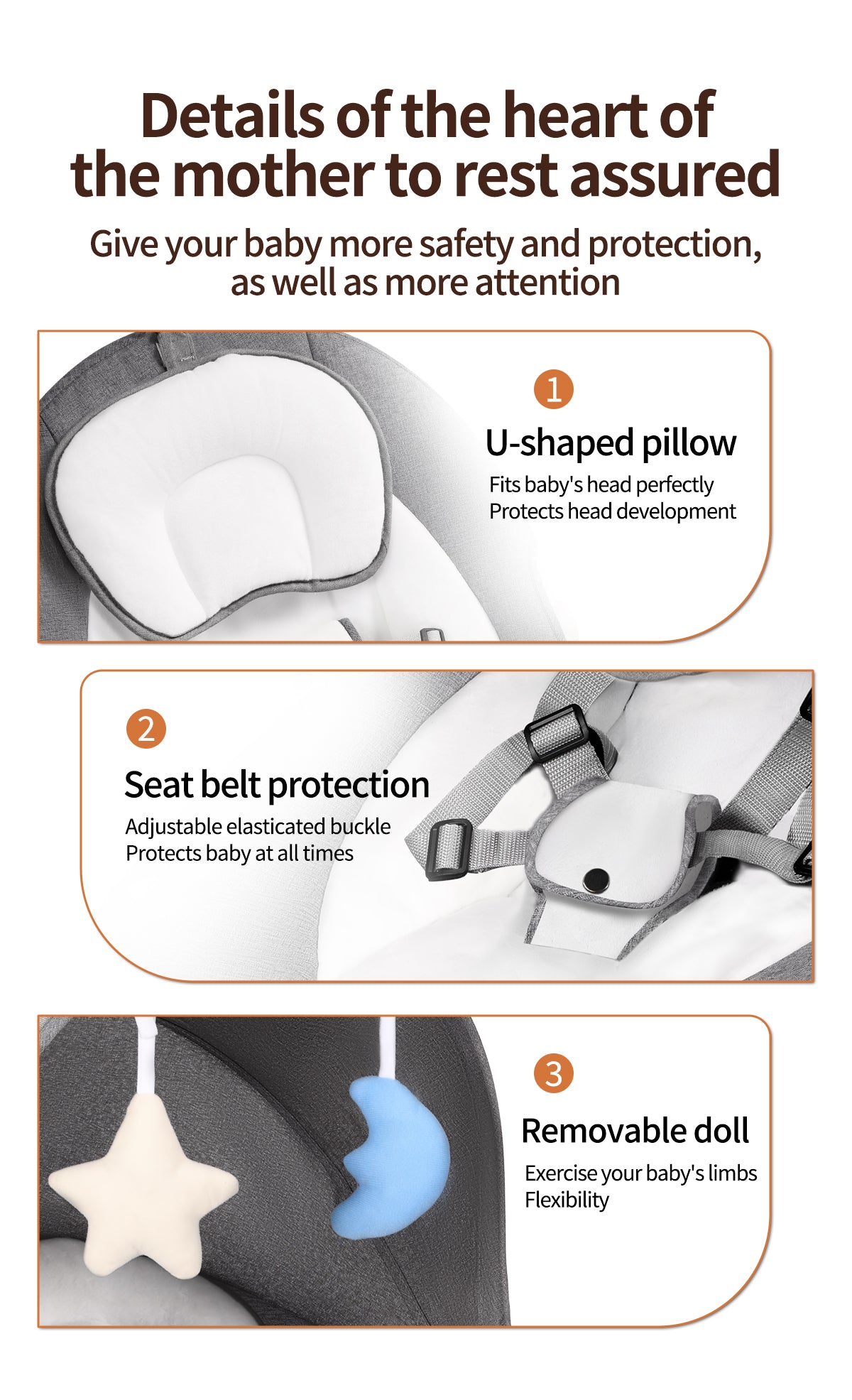 Details of the heart of the mother to rest assured

Give your baby more safety and protection, as well as more attention

1

U-shaped pillow

Fits baby's head perfectly
Protects head development

2

Seat belt protection

Adjustable elasticated buckle
Protects baby at all times

3

Removable doll

Exercise your baby's limbs
Flexibility